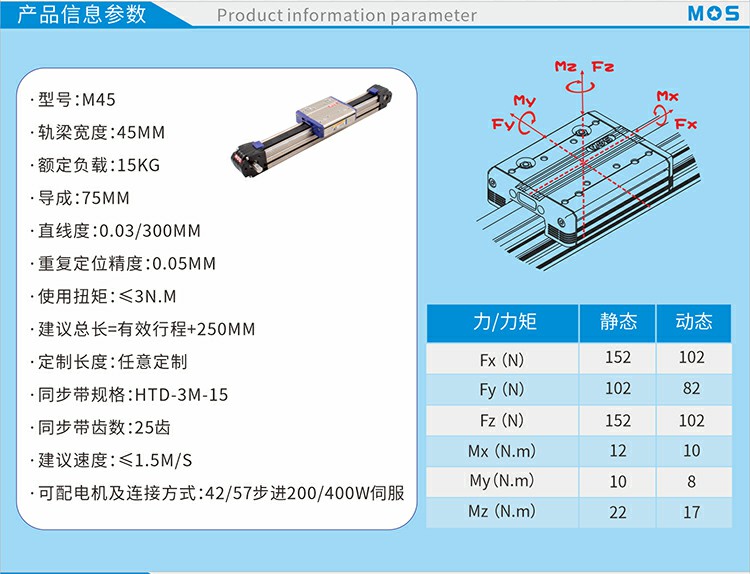 产品信息参数 Product information parameter

MOS

· 型号:M45

· 轨梁宽度:45MM

· 额定负载:15KG

· 导成:75MM

· 直线度:0.03/300MM

· 重复定位精度:0.05MM

· 使用扭矩:≤3N.M

· 建议总长=有效行程+250MM

· 定制长度:任意定制

· 同步带规格:HTD-3M-15

· 同步带齿数:25齿

· 建议速度:≤1.5M/S

· 可配电机及连接方式:42/57步进200/400W伺服

Mz Fz

My

Fy

Mx

Fx

| 力/力矩 | 静态 | 动态 |
|---|---|---|
| Fx (N) | 152 | 102 |
| Fy (N) | 102 | 82 |
| Fz (N) | 152 | 102 |
| Mx (N.m) | 12 | 10 |
| My (N.m) | 10 | 8 |
| Mz (N.m) | 22 | 17 |