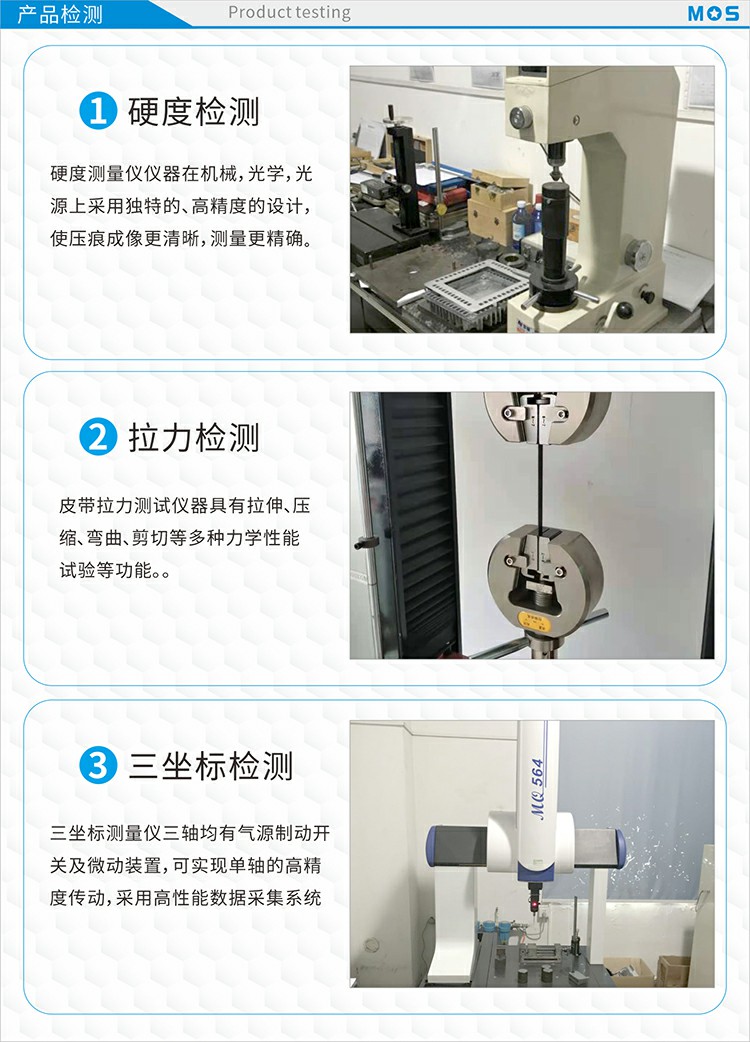 产品检测 Product testing

MOS

1 硬度检测

硬度测量仪仪器在机械，光学，光源上采用独特的、高精度的设计，使压痕成像更清晰，测量更精确。

2 拉力检测

皮带拉力测试仪器具有拉伸、压缩、弯曲、剪切等多种力学性能试验等功能。。

3 三坐标检测

三坐标测量仪三轴均有气源制动开关及微动装置，可实现单轴的高精度传动，采用高性能数据采集系统

MQ 564