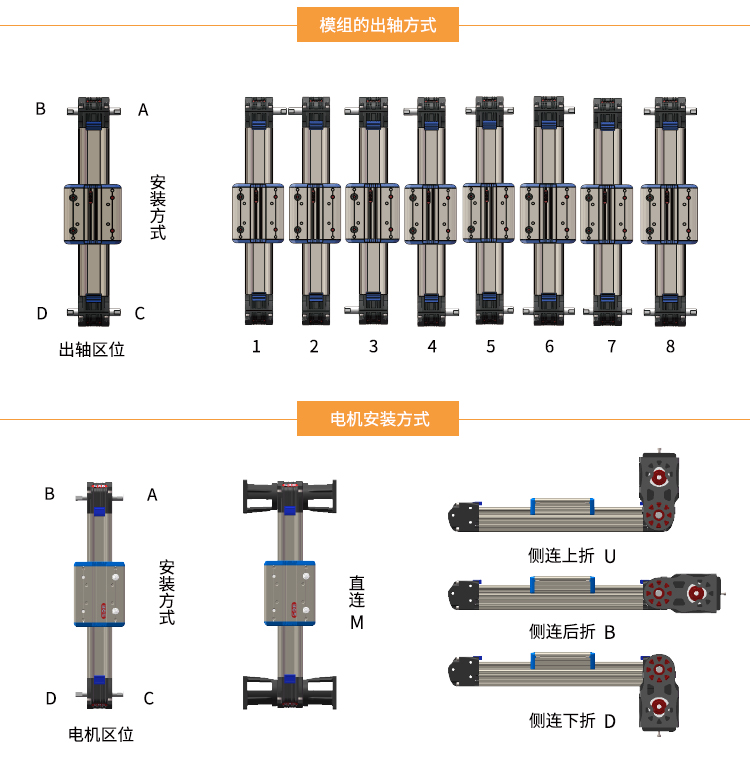 模组的出轴方式

B A

安装方式

D C

出轴区位

1 2 3 4 5 6 7 8

电机安装方式

B A

安装方式

D C

电机区位

直连 M

侧连上折 U

侧连后折 B

侧连下折 D