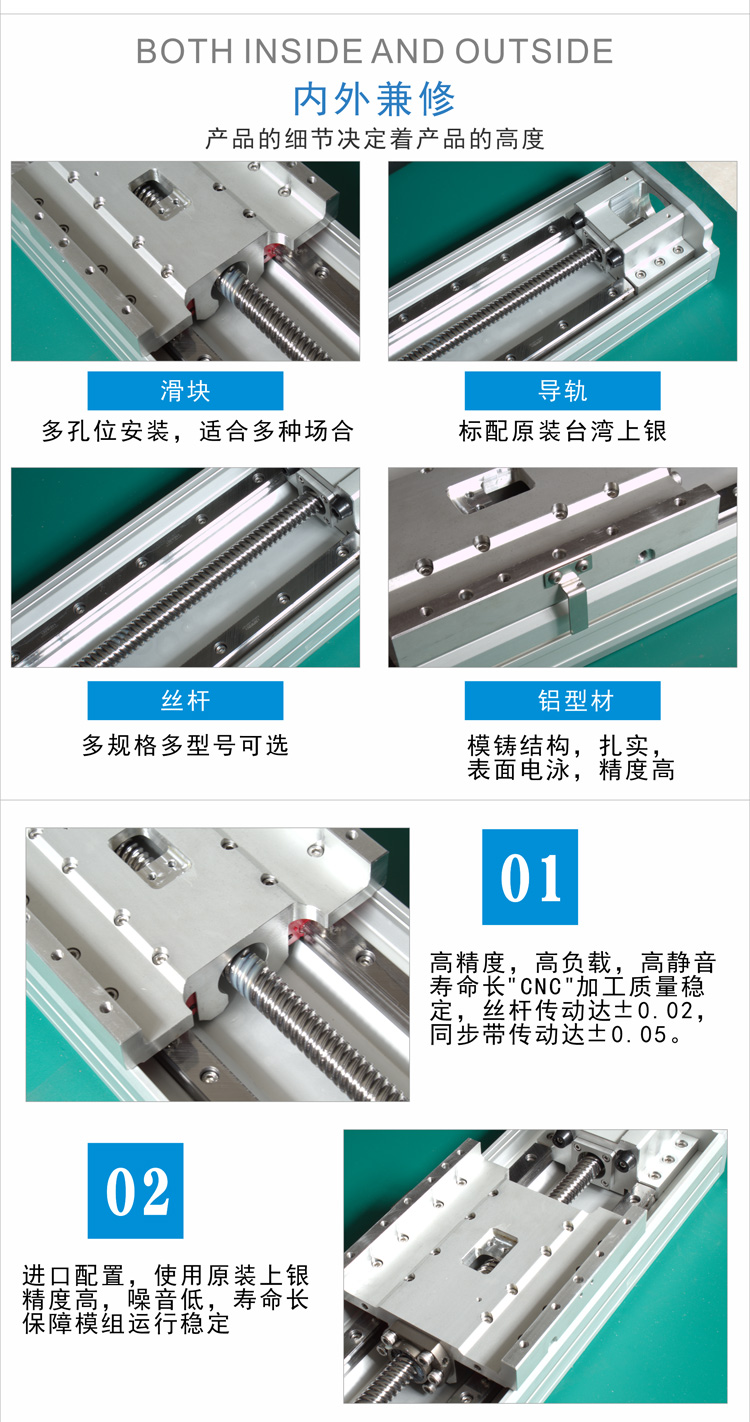 BOTH INSIDE AND OUTSIDE

内外兼修

产品的细节决定着产品的高度

滑块

多孔位安装，适合多种场合

导轨

标配原装台湾上银

丝杆

多规格多型号可选

铝型材

模铸结构，扎实，表面电泳，精度高

01

高精度，高负载，高静音寿命长"CNC"加工质量稳定，丝杆传动达±0.02，同步带传动达±0.05。

02

进口配置，使用原装上银精度高，噪音低，寿命长保障模组运行稳定