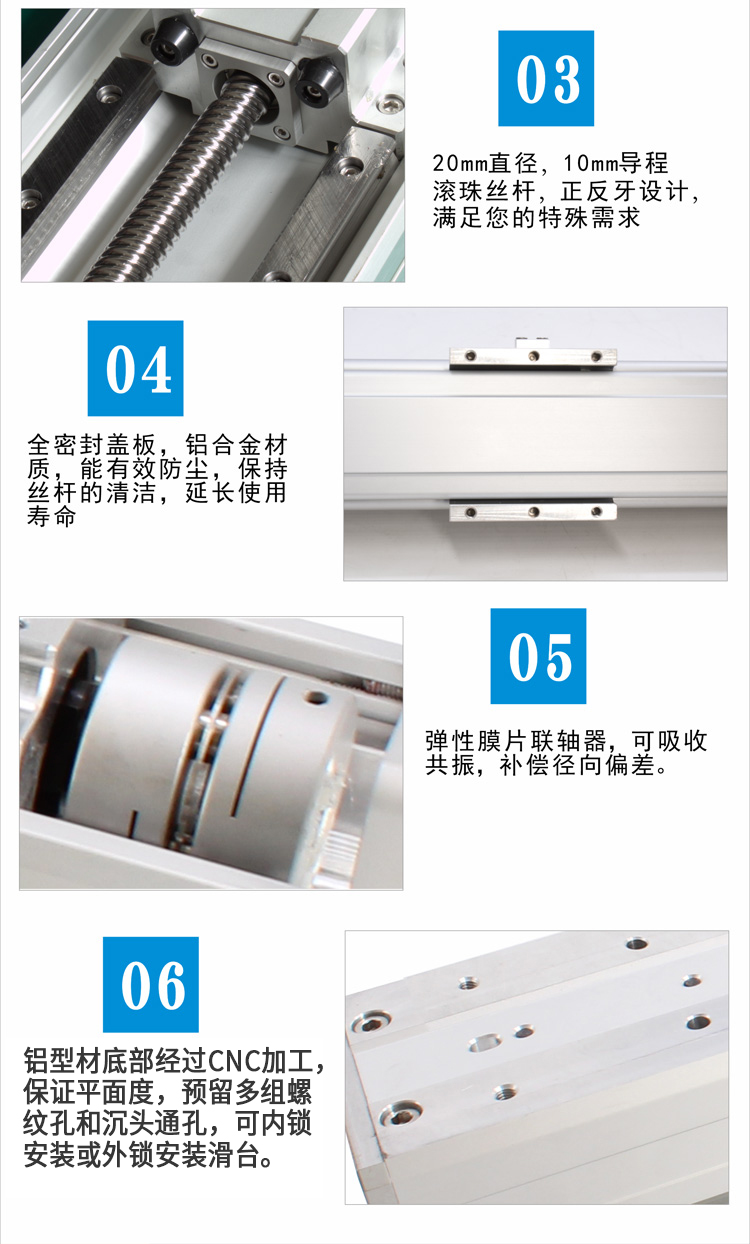 03

20mm直径，10mm导程滚珠丝杆，正反牙设计，满足您的特殊需求

04

全密封盖板，铝合金材质，能有效防尘，保持丝杆的清洁，延长使用寿命

05

弹性膜片联轴器，可吸收共振，补偿径向偏差。

06

铝型材底部经过CNC加工，保证平面度，预留多组螺纹孔和沉头通孔，可内锁安装或外锁安装滑台。